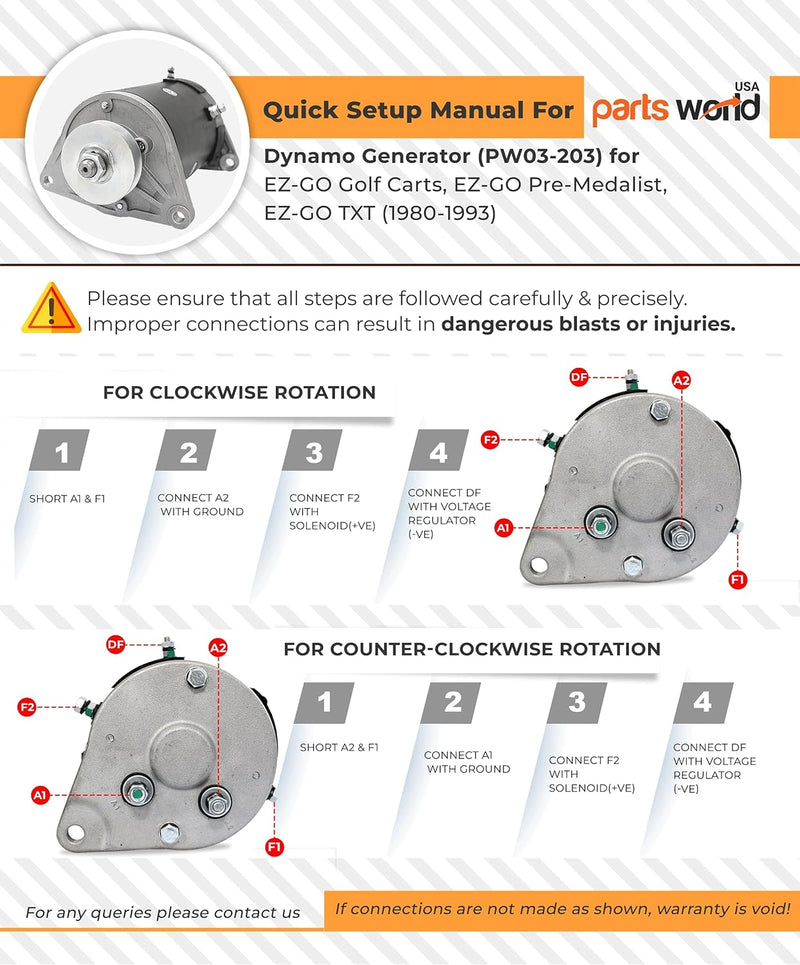 Quick Setup Manual For parts world USA

Dynamo Generator (PW03-203) for EZ-GO Golf Carts, EZ-GO Pre-Medalist, EZ-GO TXT (1980-1993)

Please ensure that all steps are followed carefully & precisely. Improper connections can result in dangerous blasts or injuries.

FOR CLOCKWISE ROTATION

1
SHORT A1 & F1

2
CONNECT A2 WITH GROUND

3
CONNECT F2 WITH SOLENOID(+VE)

4
CONNECT DF WITH VOLTAGE REGULATOR (-VE)

DF
A2
F2
A1
F1

FOR COUNTER-CLOCKWISE ROTATION

DF
A2
F2
A1
F1

1
SHORT A2 & F1

2
CONNECT A1 WITH GROUND

3
CONNECT F2 WITH SOLENOID(+VE)

4
CONNECT DF WITH VOLTAGE REGULATOR (-VE)

For any queries please contact us

If connections are not made as shown, warranty is void!