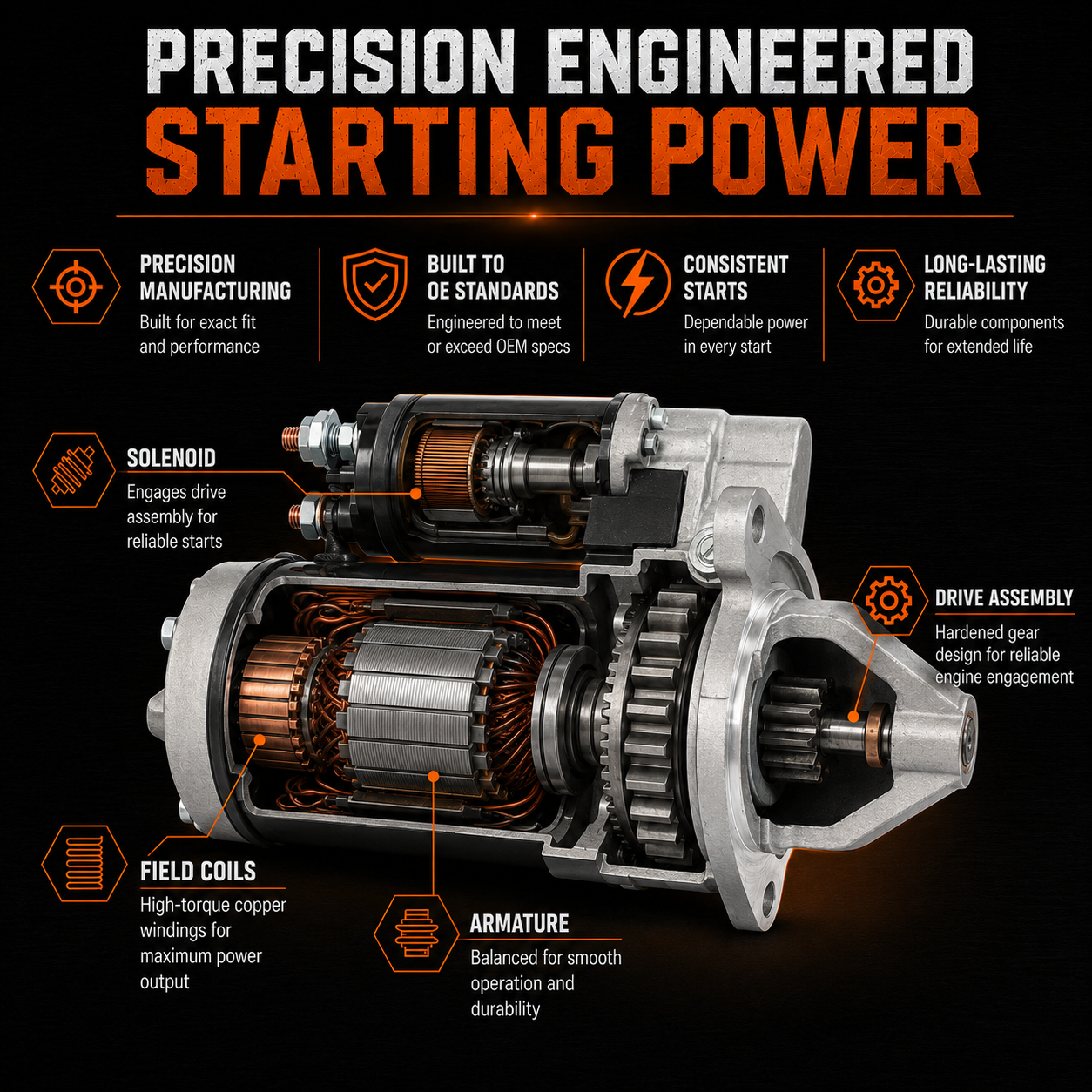 PRECISION ENGINEERED
STARTING POWER

PRECISION MANUFACTURING
Built for exact fit and performance

BUILT TO OE STANDARDS
Engineered to meet or exceed OEM specs

CONSISTENT STARTS
Dependable power in every start

LONG-LASTING RELIABILITY
Durable components for extended life

SOLENOID
Engages drive assembly for reliable starts

DRIVE ASSEMBLY
Hardened gear design for reliable engine engagement

FIELD COILS
High-torque copper windings for maximum power output

ARMATURE
Balanced for smooth operation and durability