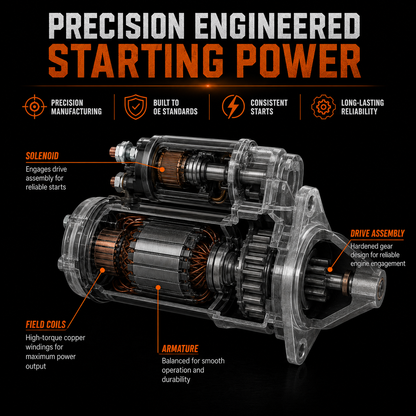 PRECISION ENGINEERED
STARTING POWER

PRECISION
MANUFACTURING

BUILT TO
OE STANDARDS

CONSISTENT
STARTS

LONG-LASTING
RELIABILITY

SOLENOID
Engages drive assembly for reliable starts

DRIVE ASSEMBLY
Hardened gear design for reliable engine engagement

FIELD COILS
High-torque copper windings for maximum power output

ARMATURE
Balanced for smooth operation and durability